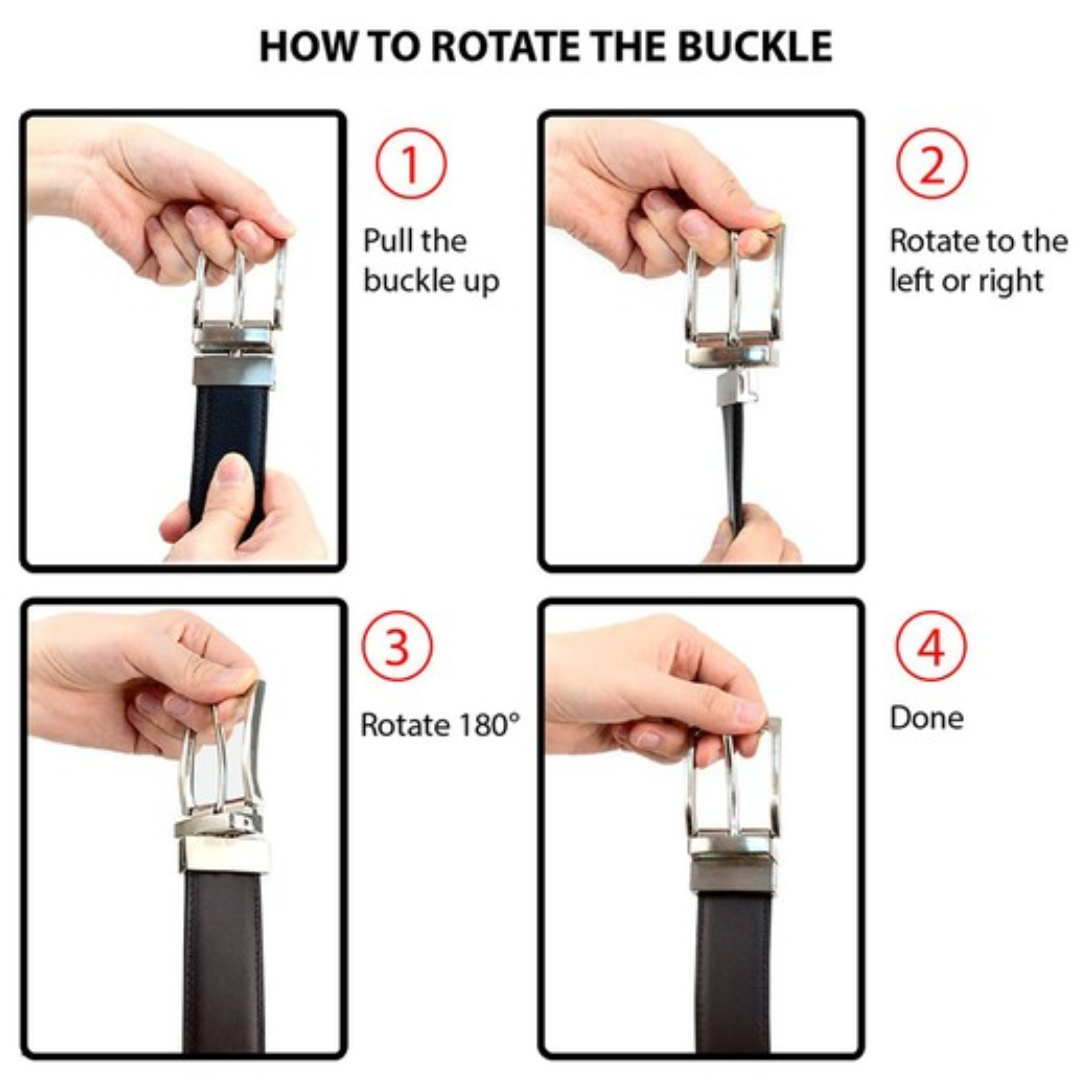 HOW TO ROTATE THE BUCKLE

1
Pull the buckle up

2
Rotate to the left or right

3
Rotate 180°

4
Done